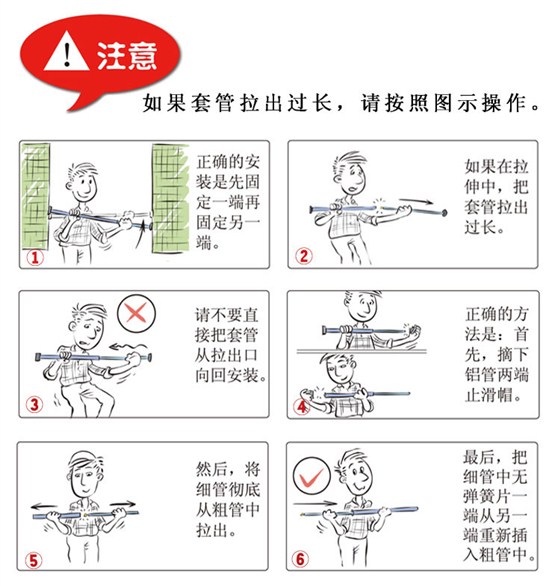 注意

如果套管拉出过长，请按照图示操作。

① 正确的安装是先固定一端再固定另一端。

② 如果在拉伸中，把套管拉出过长。

③ 请不要直接把套管从拉出口向回安装。

④ 正确的方法是：首先，摘下铝管两端止滑帽。

⑤ 然后，将细管彻底从粗管中拉出。

⑥ 最后，把细管中无弹簧片一端从另一端重新插入粗管中。